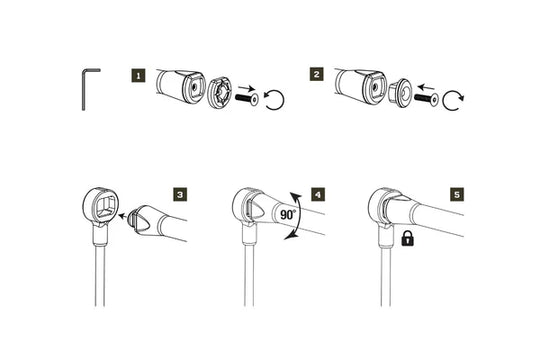 1

2

3

4

90°

5